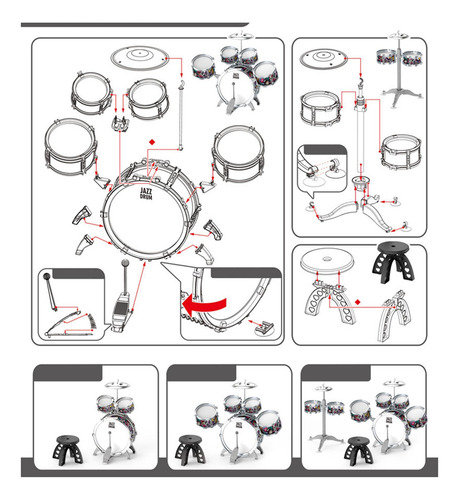 JAZZ
DRUM