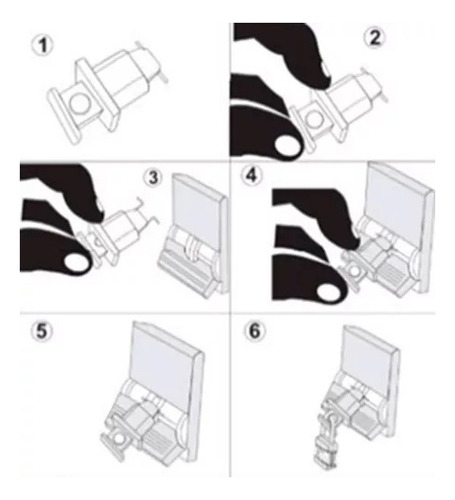 1

2

3

4

5

6