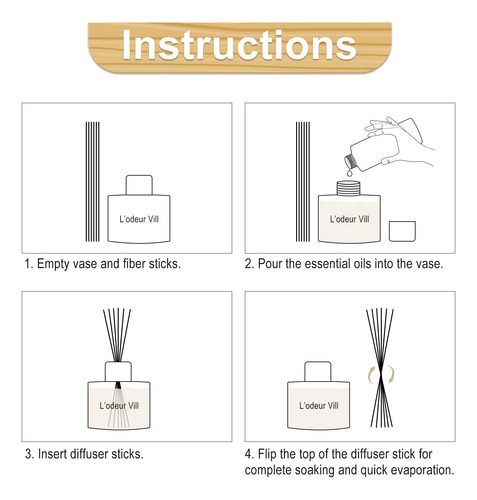 Instructions

L'odeur Vill

1. Empty vase and fiber sticks.

L'odeur Vill

2. Pour the essential oils into the vase.

L'odeur Vill

3. Insert diffuser sticks.

L'odeur Vill

4. Flip the top of the diffuser stick for complete soaking and quick evaporation.