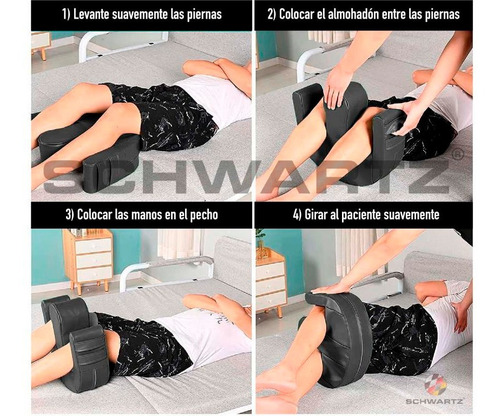 1) Levante suavemente las piernas

2) Colocar el almohadón entre las piernas

SCHWARTZ®

3) Colocar las manos en el pecho

4) Girar al paciente suavemente

SCHWARTZ