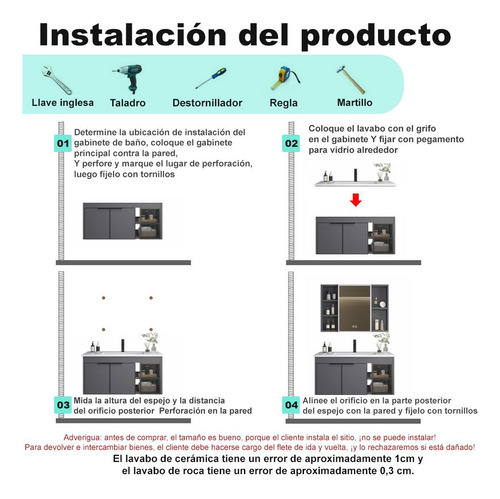 Instalación del producto

Llave inglesa Taladro Destornillador Regla Martillo

01 Determine la ubicación de instalación del gabinete de baño, coloque el gabinete principal contra la pared, Y perfore y marque el lugar de perforación, luego fíjelo con tornillos

02 Coloque el lavabo con el grifo en el gabinete Y fijar con pegamento para vidrio alrededor

03 Mida la altura del espejo y la distancia del orificio posterior Perforación en la pared

04 Alinee el orificio en la parte posterior del espejo con la pared y fíjelo con tornillos

Adverigua: antes de comprar, el tamaño es bueno, porque el cliente instala el sitio, ¡no se puede instalar!
Para devolver e intercambiar bienes, el cliente debe hacerse cargo del flete de ida y vuelta, ¡y lo rechazaremos si está dañado!
El lavabo de cerámica tiene un error de aproximadamente 1cm y el lavabo de roca tiene un error de aproximadamente 0,3 cm.