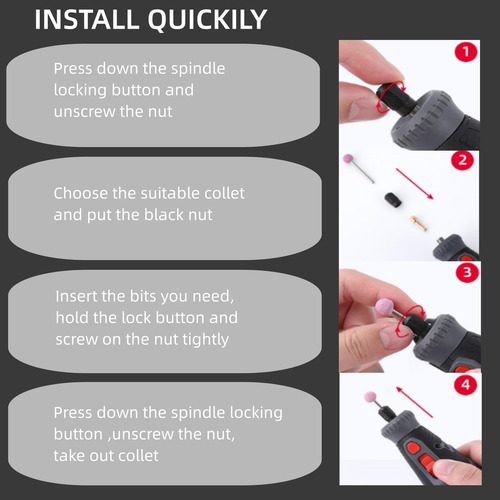 INSTALL QUICKILY

Press down the spindle locking button and unscrew the nut

1

Choose the suitable collet and put the black nut

2

Insert the bits you need, hold the lock button and screw on the nut tightly

3

Press down the spindle locking button ,unscrew the nut, take out collet

4