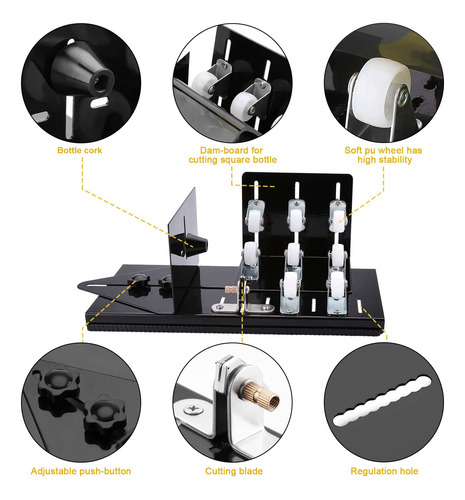 Bottle cork

Dam-board for cutting square bottle

Soft pu wheel has high stability

Adjustable push-button

Cutting blade

Regulation hole