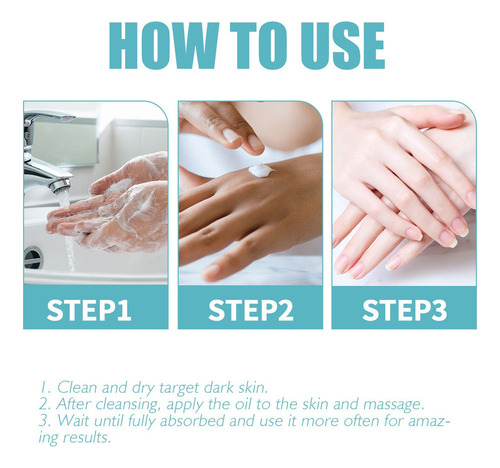 HOW TO USE

STEP1

STEP2

STEP3

1. Clean and dry target dark skin.
2. After cleansing, apply the oil to the skin and massage.
3. Wait until fully absorbed and use it more often for amazing results.