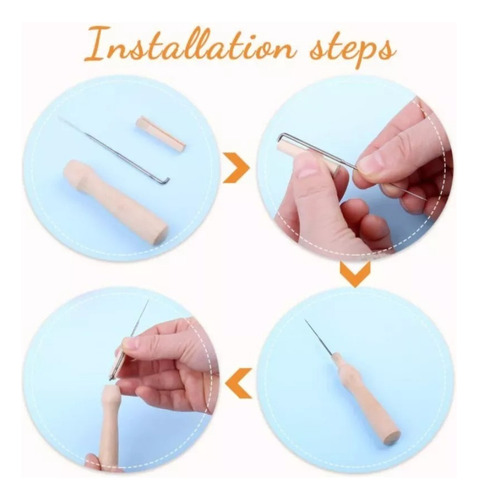 Installation steps