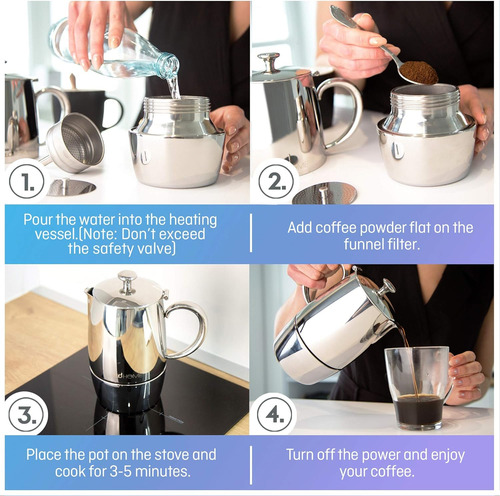 1.

2.

Pour the water into the heating vessel.(Note: Don't exceed the safety valve)

Add coffee powder flat on the funnel filter.

3.

4.

Place the pot on the stove and cook for 3-5 minutes.

Turn off the power and enjoy your coffee.