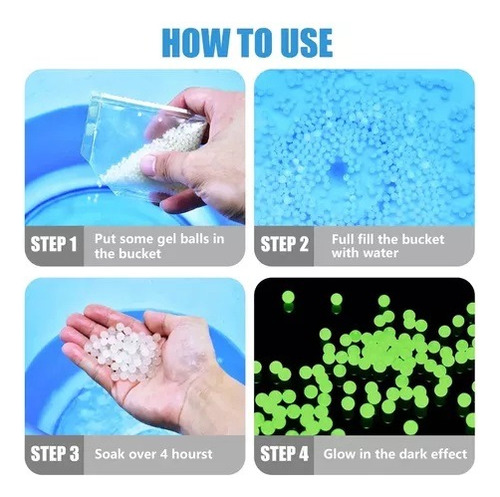 HOW TO USE

STEP 1 Put some gel balls in the bucket

STEP 2 Full fill the bucket with water

STEP 3 Soak over 4 hourst

STEP 4 Glow in the dark effect