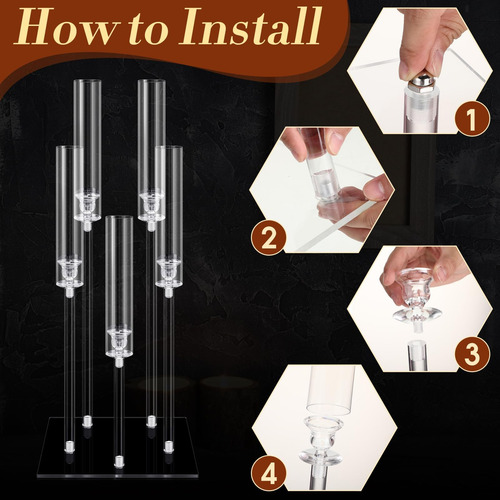 How to Install

1

2

3

4