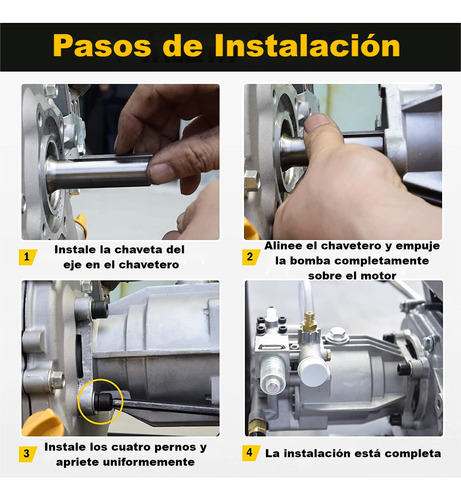 Pasos de Instalación

1 Instale la chaveta del eje en el chavetero

2 Alinee el chavetero y empuje la bomba completamente sobre el motor

3 Instale los cuatro pernos y apriete uniformemente

4 La instalación está completa