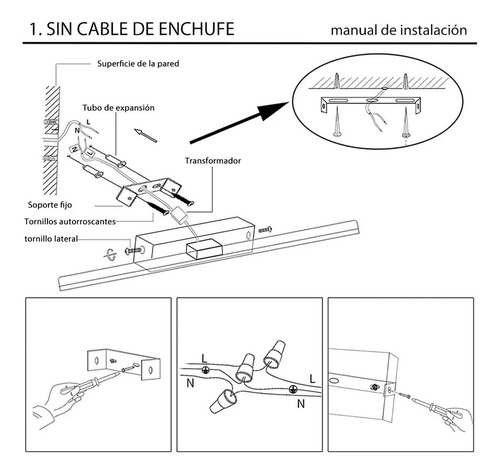 1. SIN CABLE DE ENCHUFE

manual de instalación

Superficie de la pared

Tubo de expansión

L

N

N

L

Transformador

Soporte fijo

Tornillos autorroscantes

tornillo lateral

L

N

L

N