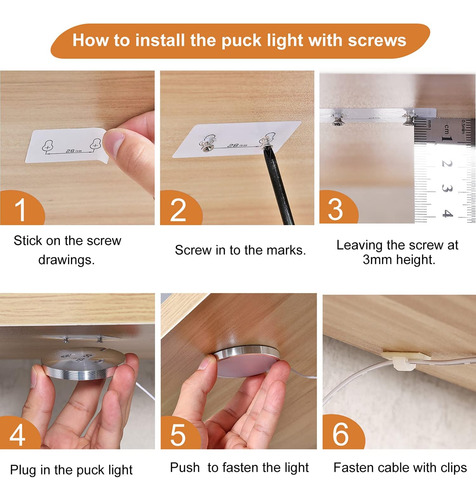 How to install the puck light with screws

28mm

1

Stick on the screw drawings.

28mm

2

Screw in to the marks.

cm 1 2 3 4

3

Leaving the screw at 3mm height.

4

Plug in the puck light

5

Push to fasten the light

6

Fasten cable with clips