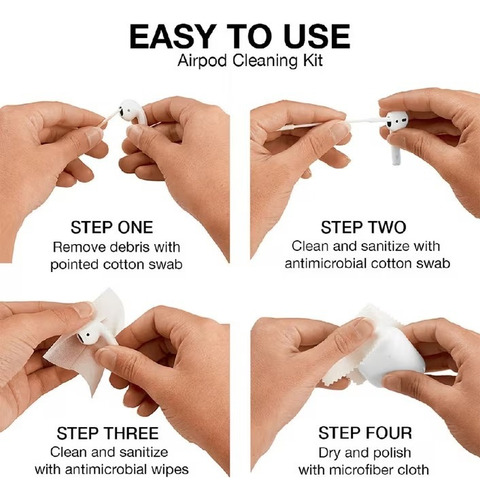 EASY TO USE
Airpod Cleaning Kit

STEP ONE
Remove debris with pointed cotton swab

STEP TWO
Clean and sanitize with antimicrobial cotton swab

STEP THREE
Clean and sanitize with antimicrobial wipes

STEP FOUR
Dry and polish with microfiber cloth