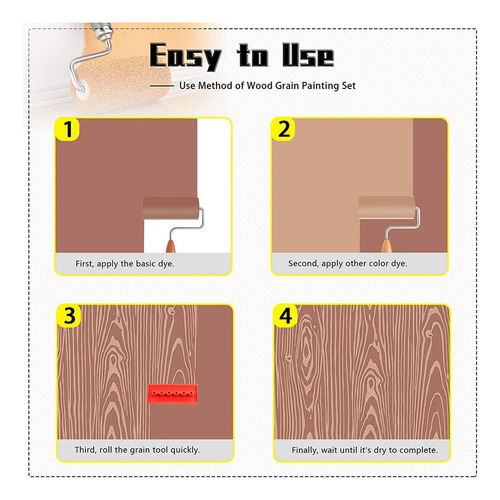 Easy to Use

Use Method of Wood Grain Painting Set

1

First, apply the basic dye.

2

Second, apply other color dye.

3

Third, roll the grain tool quickly.

4

Finally, wait until it's dry to complete.