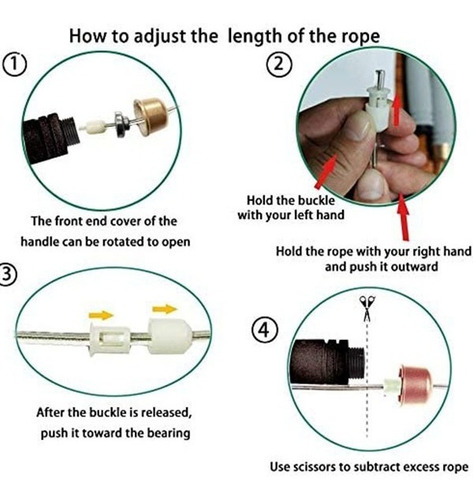 How to adjust the length of the rope

①

The front end cover of the handle can be rotated to open

②

Hold the buckle with your left hand

Hold the rope with your right hand and push it outward

③

After the buckle is released, push it toward the bearing

④

Use scissors to subtract excess rope