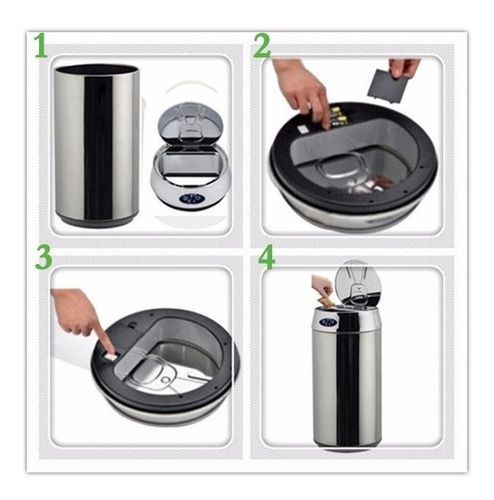 1

2

3

4