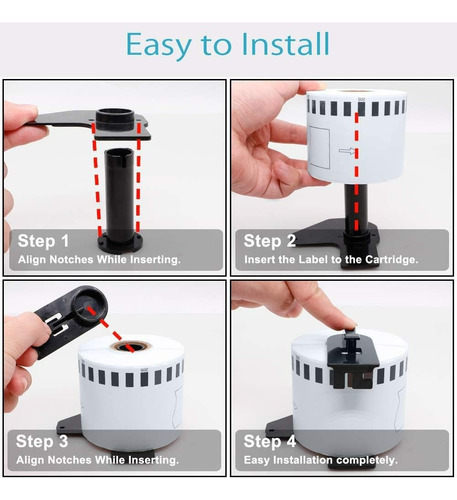 Easy to Install

Step 1
Align Notches While Inserting.

Step 2
Insert the Label to the Cartridge.

Step 3
Align Notches While Inserting.

Step 4
Easy Installation completely.