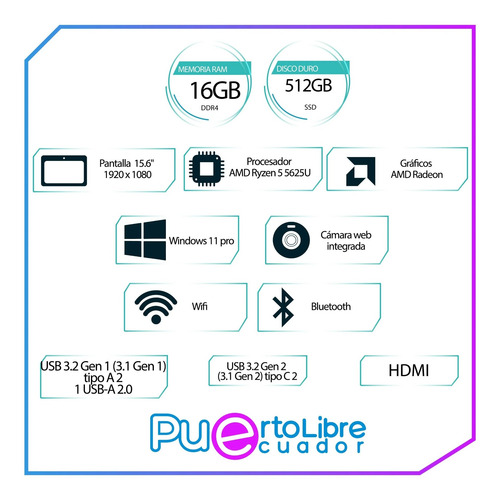 MEMORIA RAM
16GB
DDR4

DISCO DURO
512GB
SSD

Pantalla 15.6"
1920 x 1080

Procesador
AMD Ryzen 5 5625U

Gráficos
AMD Radeon

Windows 11 pro

Cámara web
integrada

Wifi

Bluetooth

USB 3.2 Gen 1 (3.1 Gen 1)
tipo A 2
1 USB-A 2.0

USB 3.2 Gen 2
(3.1 Gen 2) tipo C 2

HDMI

PuertoLibre
ecuador