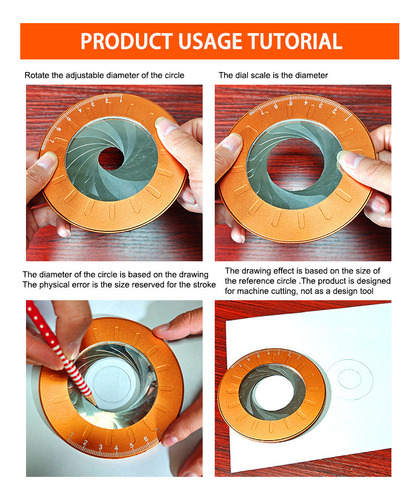 PRODUCT USAGE TUTORIAL

Rotate the adjustable diameter of the circle

The dial scale is the diameter

The diameter of the circle is based on the drawing
The physical error is the size reserved for the stroke

The drawing effect is based on the size of the reference circle .The product is designed for machine cutting, not as a design tool

1 2 3 4 5 6