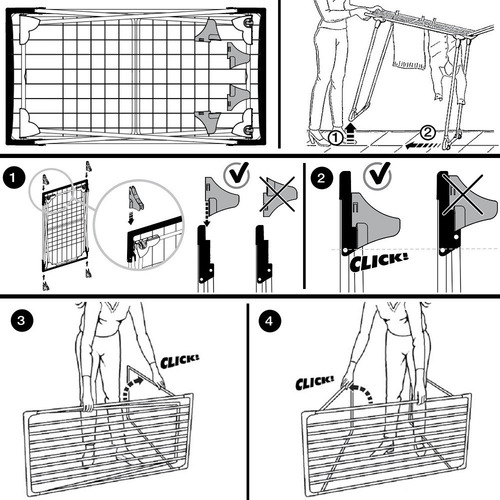 1 2

1

2

CLICK!

3

CLICK!

4

CLICK!