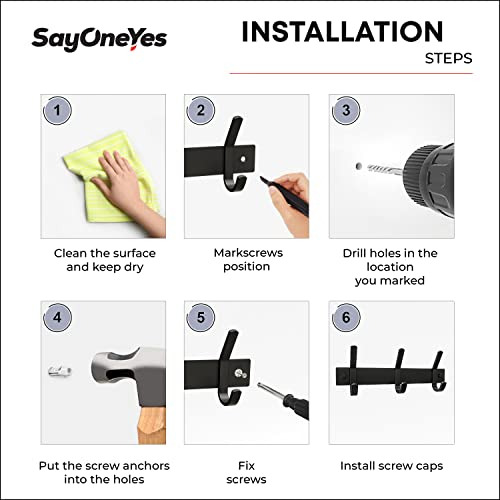 SayOneYes

INSTALLATION
STEPS

1

Clean the surface and keep dry

2

Markscrews position

3

Drill holes in the location you marked

4

Put the screw anchors into the holes

5

Fix screws

6

Install screw caps