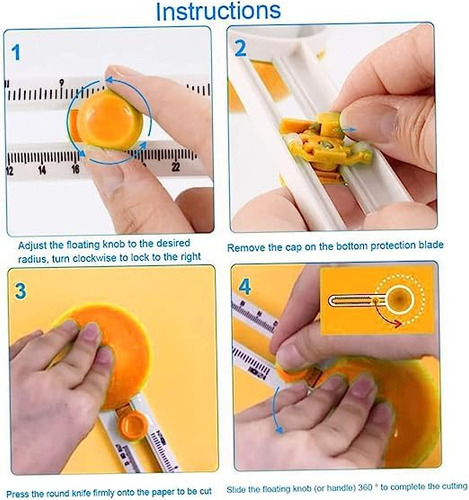 Instructions

1

9

12 14 16 22

Adjust the floating knob to the desired radius, turn clockwise to lock to the right

2

Remove the cap on the bottom protection blade

3

Press the round knife firmly onto the paper to be cut

4

Slide the floating knob (or handle) 360 ° to complete the cutting