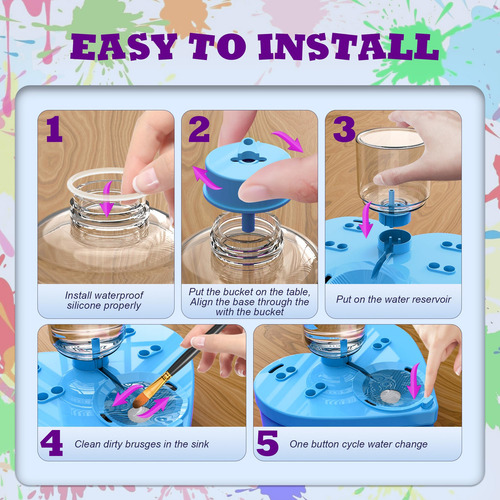 EASY TO INSTALL

1

Install waterproof silicone properly

2

Put the bucket on the table, Align the base through the with the bucket

3

Put on the water reservoir

4

Clean dirty brusges in the sink

5

One button cycle water change