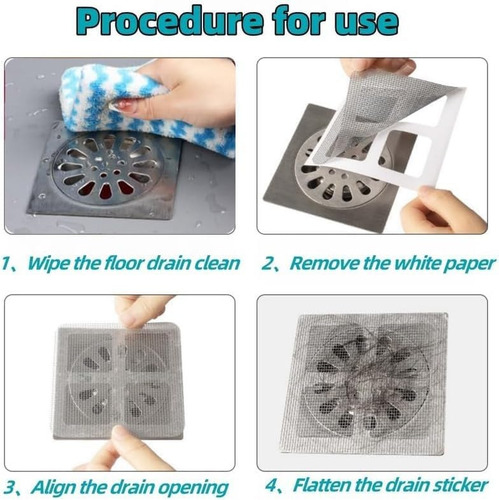 Procedure for use

1、Wipe the floor drain clean

2、Remove the white paper

3、Align the drain opening

4、Flatten the drain sticker