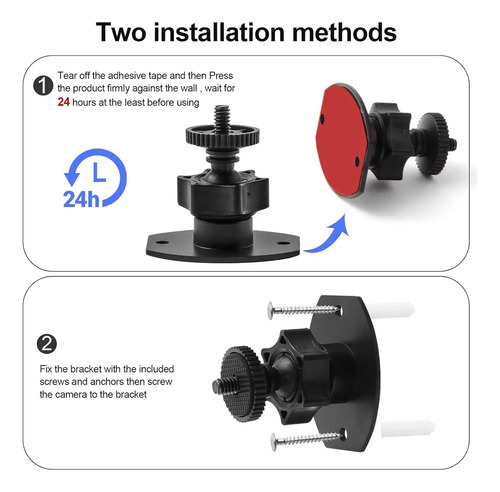 Two installation methods

1 Tear off the adhesive tape and then Press the product firmly against the wall , wait for 24 hours at the least before using

24h

2

Fix the bracket with the included screws and anchors then screw the camera to the bracket