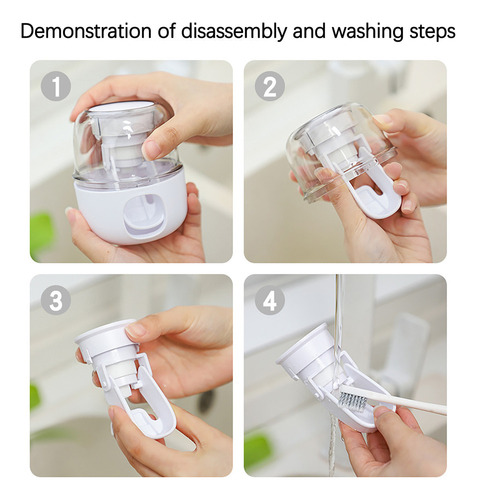 Demonstration of disassembly and washing steps

1

2

3

4