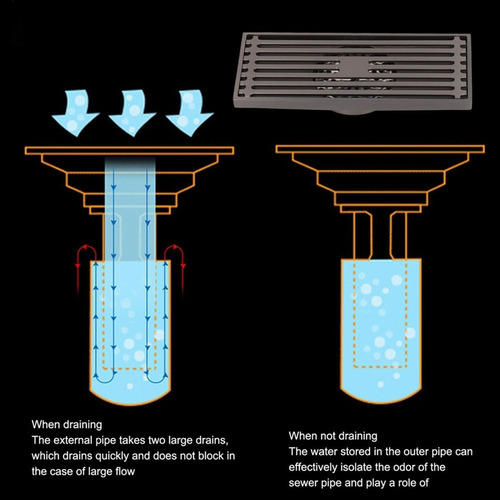 When draining
The external pipe takes two large drains, which drains quickly and does not block in the case of large flow

When not draining
The water stored in the outer pipe can effectively isolate the odor of the sewer pipe and play a role of