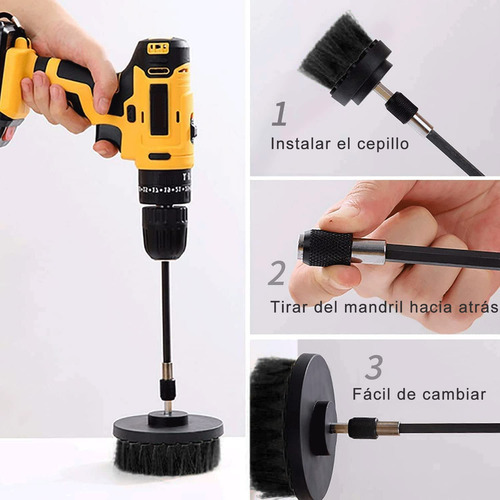 1
Instalar el cepillo

2
Tirar del mandril hacia atrás

3
Fácil de cambiar