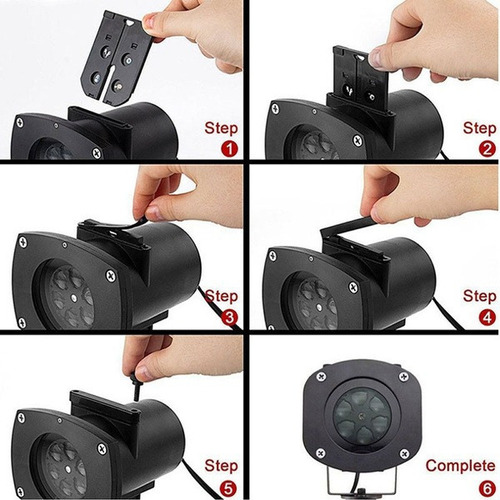 Step
1

Step
2

Step
3

Step
4

Step
5

Complete
6