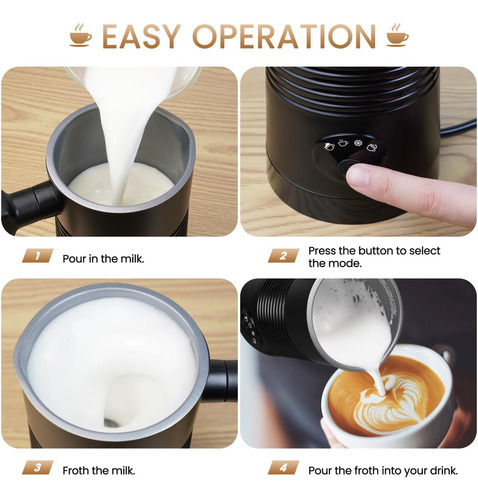 EASY OPERATION

1 Pour in the milk.

2 Press the button to select the mode.

3 Froth the milk.

4 Pour the froth into your drink.