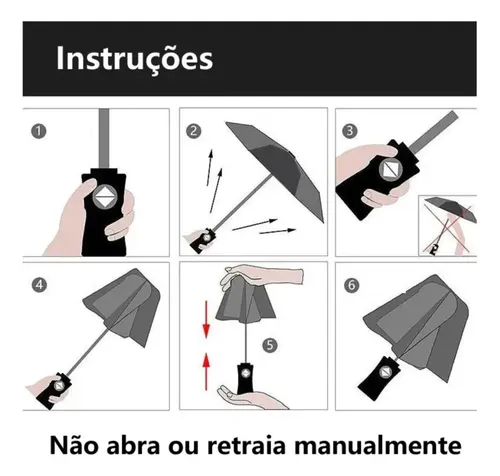 Instruções

1

2

3

4

5

6

Não abra ou retraia manualmente