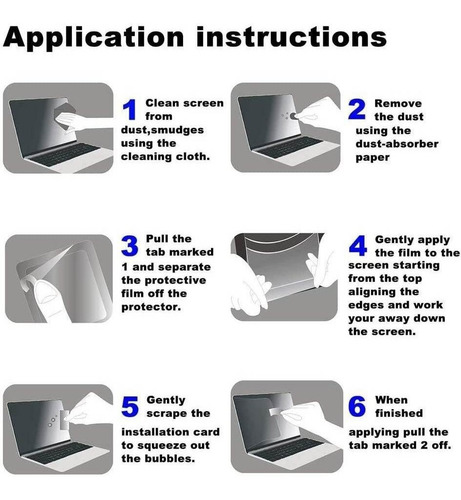 Application instructions

1 Clean screen from dust,smudges using the cleaning cloth.

2 Remove the dust using the dust-absorber paper

3 Pull the tab marked 1 and separate the protective film off the protector.

4 Gently apply the film to the screen starting from the top aligning the edges and work your away down the screen.

5 Gently scrape the installation card to squeeze out the bubbles.

6 When finished applying pull the tab marked 2 off.