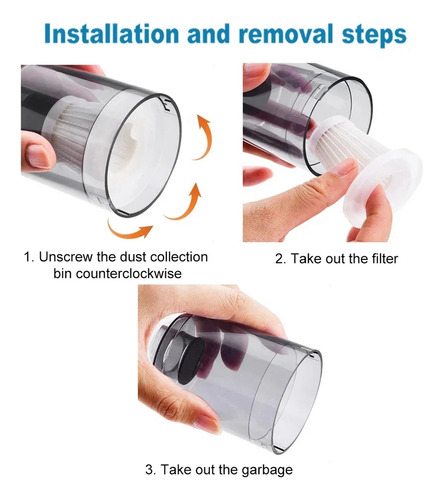 Installation and removal steps

1. Unscrew the dust collection bin counterclockwise

2. Take out the filter

3. Take out the garbage