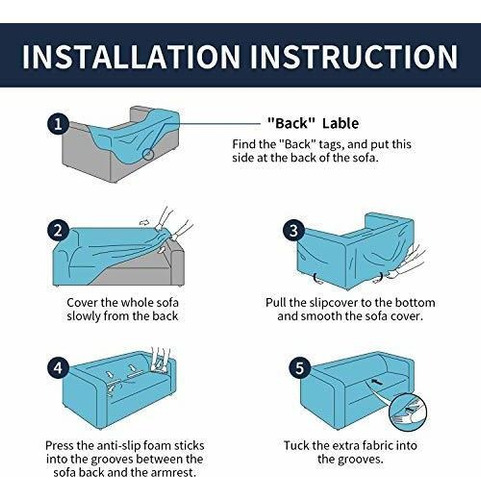 INSTALLATION INSTRUCTION

1

"Back" Lable

Find the "Back" tags, and put this side at the back of the sofa.

2

Cover the whole sofa slowly from the back

3

Pull the slipcover to the bottom and smooth the sofa cover.

4

Press the anti-slip foam sticks into the grooves between the sofa back and the armrest.

5

Tuck the extra fabric into the grooves.