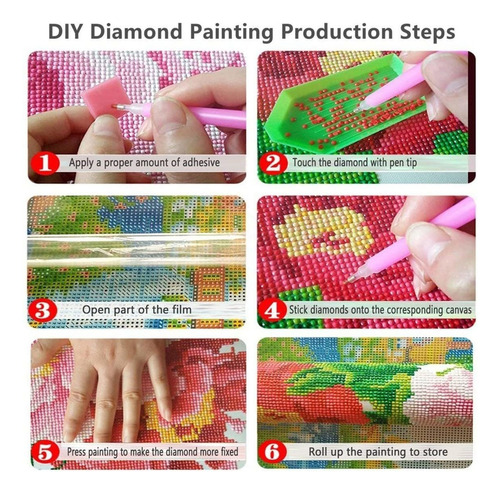 DIY Diamond Painting Production Steps

1 Apply a proper amount of adhesive

2 Touch the diamond with pen tip

3 Open part of the film

4 Stick diamonds onto the corresponding canvas

5 Press painting to make the diamond more fixed

6 Roll up the painting to store