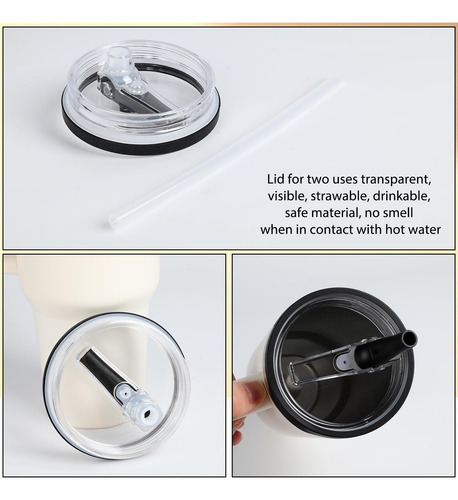 Lid for two uses transparent, visible, strawable, drinkable, safe material, no smell when in contact with hot water