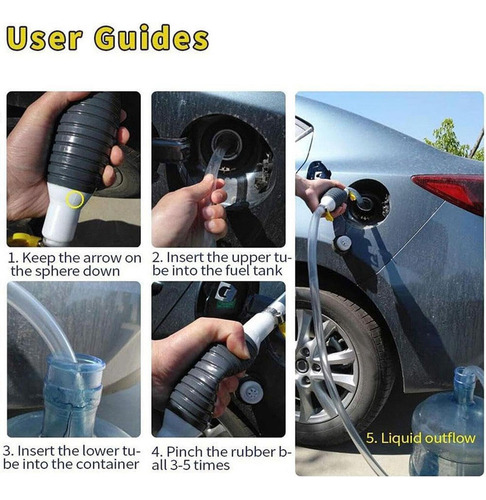 User Guides

1. Keep the arrow on the sphere down

2. Insert the upper tube into the fuel tank

3. Insert the lower tube into the container

4. Pinch the rubber ball 3-5 times

5. Liquid outflow