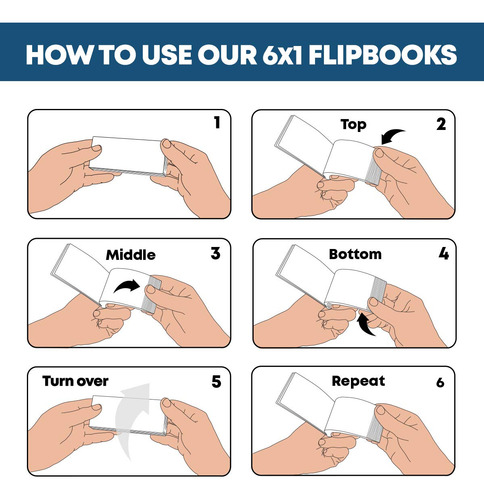 HOW TO USE OUR 6x1 FLIPBOOKS

1

Top 2

Middle 3

Bottom 4

Turn over 5

Repeat 6