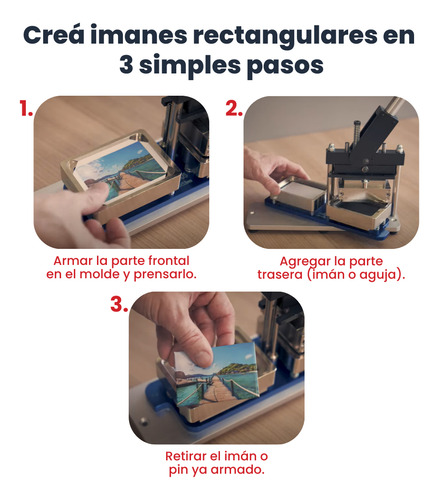 Creá imanes rectangulares en 3 simples pasos

1.

Armar la parte frontal en el molde y prensarlo.

2.

Agregar la parte trasera (imán o aguja).

3.

Retirar el imán o pin ya armado.