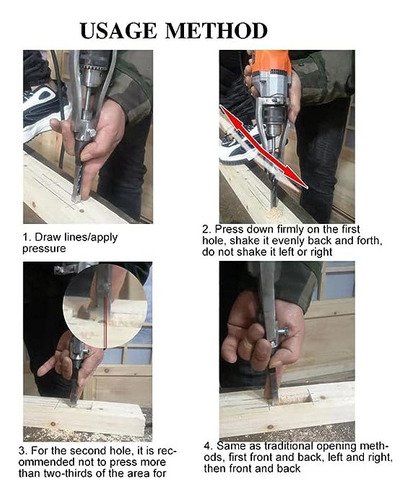 USAGE METHOD

1. Draw lines/apply pressure

2. Press down firmly on the first hole, shake it evenly back and forth, do not shake it left or right

3. For the second hole, it is recommended not to press more than two-thirds of the area for

4. Same as traditional opening methods, first front and back, left and right, then front and back