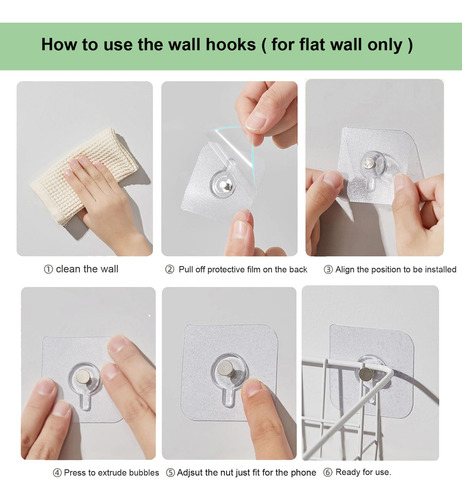 How to use the wall hooks ( for flat wall only )

① clean the wall

② Pull off protective film on the back

③ Align the position to be installed

④ Press to extrude bubbles

⑤ Adjsut the nut just fit for the phone

⑥ Ready for use.