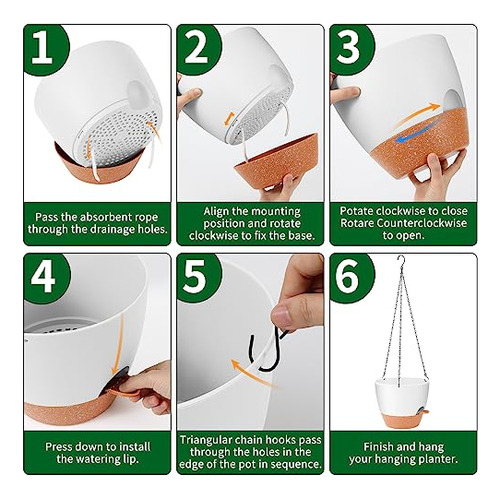 1

Pass the absorbent rope through the drainage holes.

2

Align the mounting position and rotate clockwise to fix the base.

3

Potate clockwise to close Rotare Counterclockwise to open.

4

Press down to install the watering lip.

5

Triangular chain hooks pass through the holes in the edge of the pot in sequence.

6

Finish and hang your hanging planter.