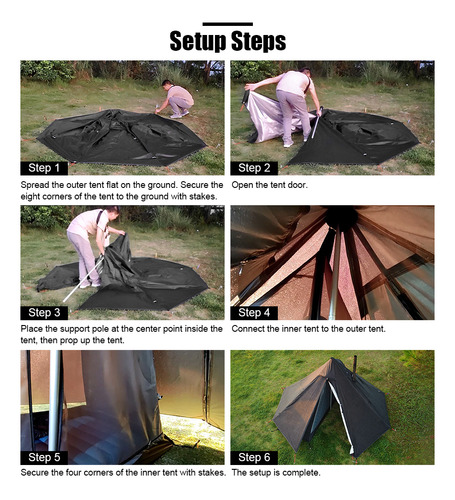 Setup Steps

Step 1

Spread the outer tent flat on the ground. Secure the eight corners of the tent to the ground with stakes.

Step 2

Open the tent door.

Step 3

Place the support pole at the center point inside the tent, then prop up the tent.

Step 4

Connect the inner tent to the outer tent.

Step 5

Secure the four corners of the inner tent with stakes.

Step 6

The setup is complete.