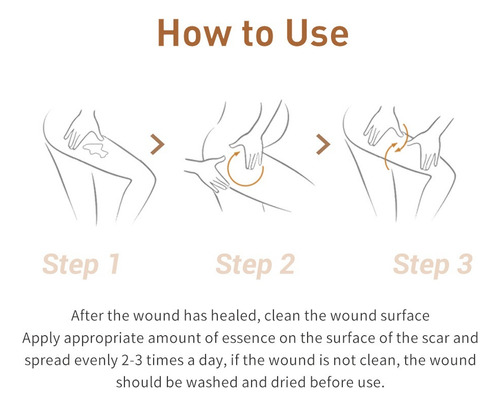 How to Use

Step 1

Step 2

Step 3

After the wound has healed, clean the wound surface
Apply appropriate amount of essence on the surface of the scar and spread evenly 2-3 times a day, if the wound is not clean, the wound should be washed and dried before use.