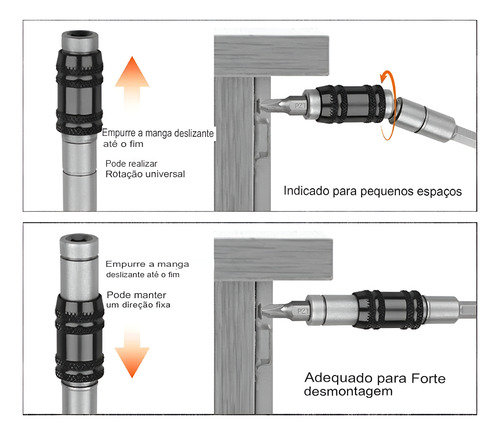 Empurre a manga deslizante até o fim

Pode realizar
Rotação universal

PZ1

Indicado para pequenos espaços

Empurre a manga deslizante até o fim

Pode manter um direção fixa

PZ1

Adequado para Forte desmontagem