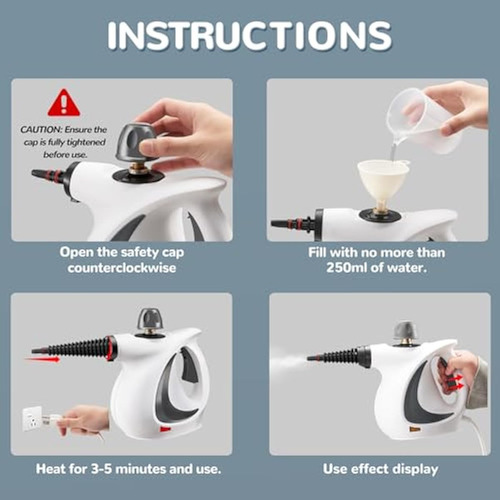 INSTRUCTIONS

CAUTION: Ensure the cap is fully tightened before use.

Open the safety cap counterclockwise

Fill with no more than 250ml of water.

Heat for 3-5 minutes and use.

Use effect display