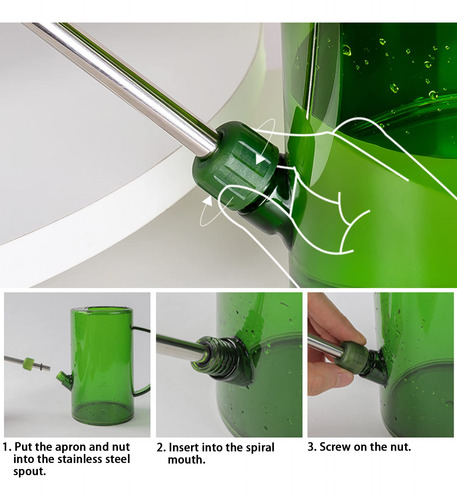 1. Put the apron and nut into the stainless steel spout.

2. Insert into the spiral mouth.

3. Screw on the nut.